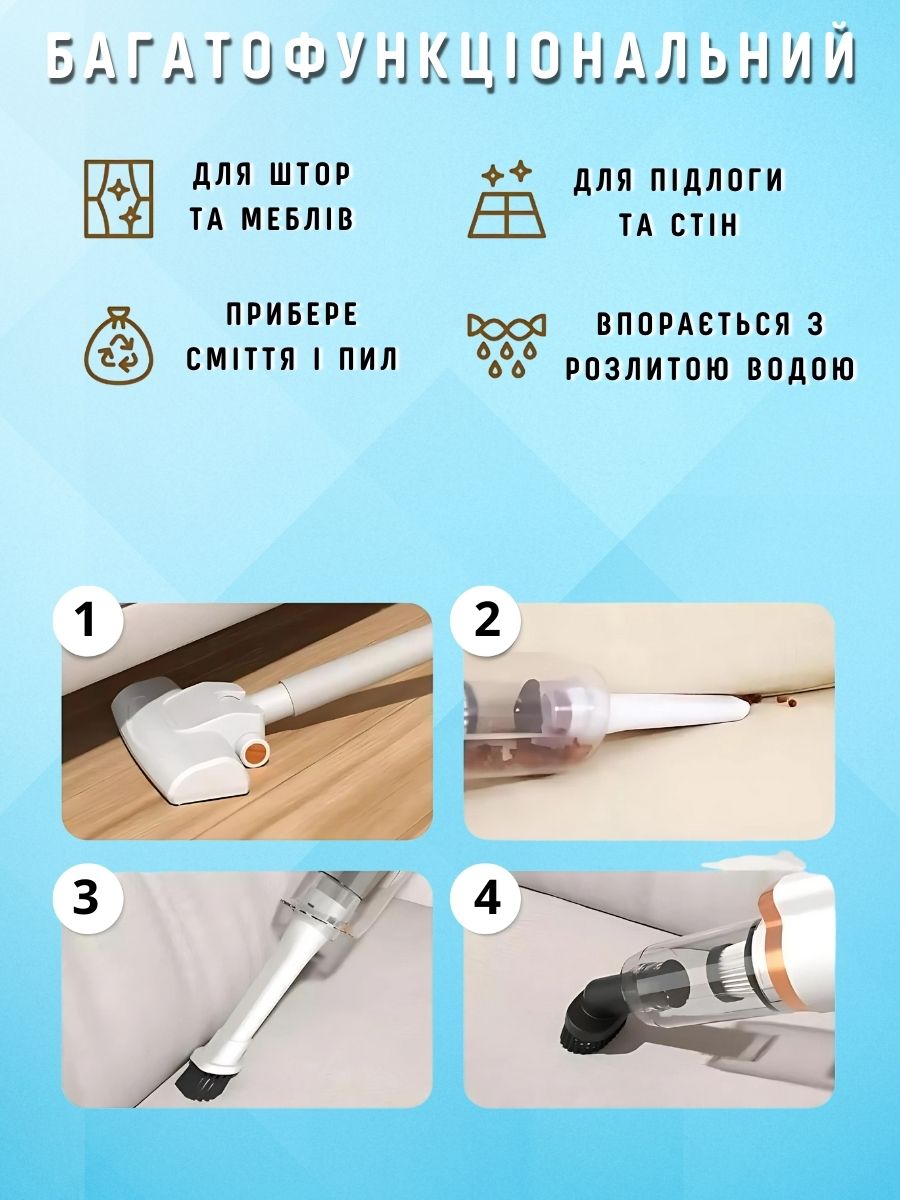 БАГАТОФУНКЦІОНАЛЬНИЙ

ДЛЯ ШТОР ТА МЕБЛІВ

ДЛЯ ПІДЛОГИ ТА СТІН

ПРИБЕРЕ СМІТТЯ І ПИЛ

ВПОРАЄТЬСЯ З РОЗЛИТОЮ ВОДОЮ

1

2

3

4